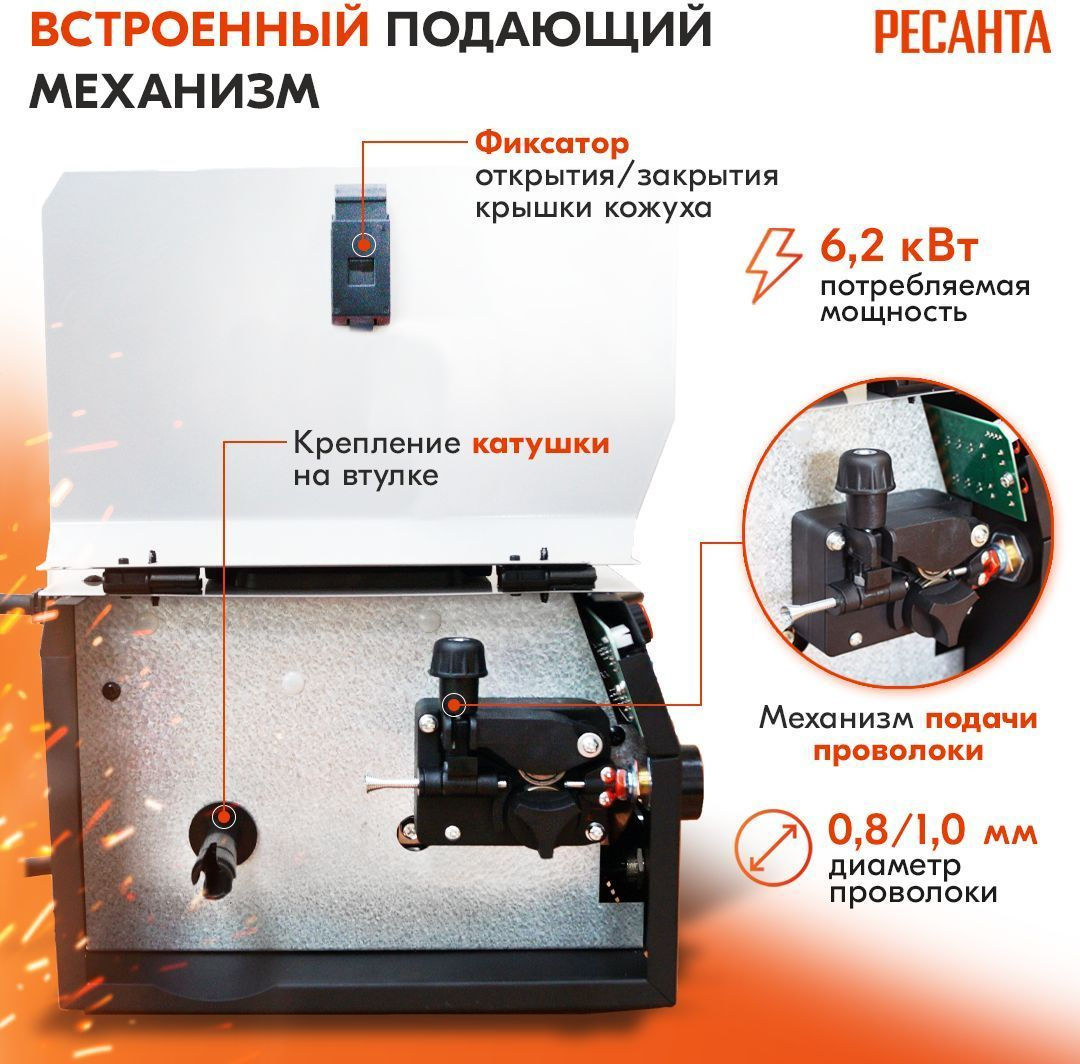 ВСТРОЕННЫЙ ПОДАЮЩИЙ МЕХАНИЗМ

РЕСАНТА

Фиксатор открытия/закрытия крышки кожуха

6,2 кВт потребляемая мощность

Крепление катушки на втулке

Механизм подачи проволоки

0,8/1,0 мм диаметр проволоки